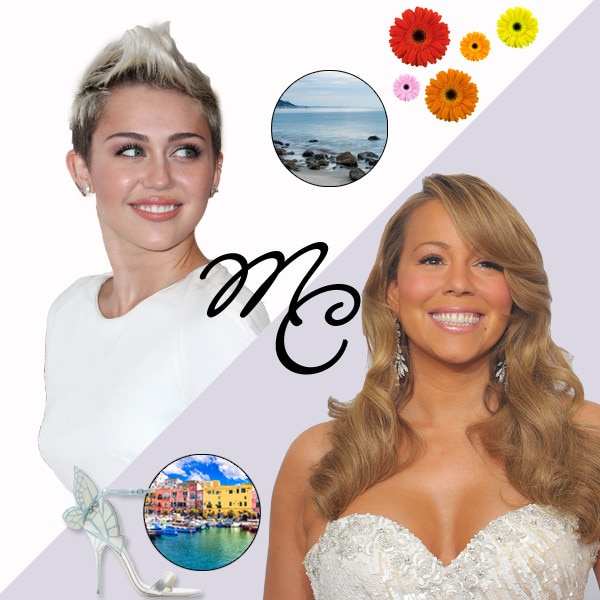 MC