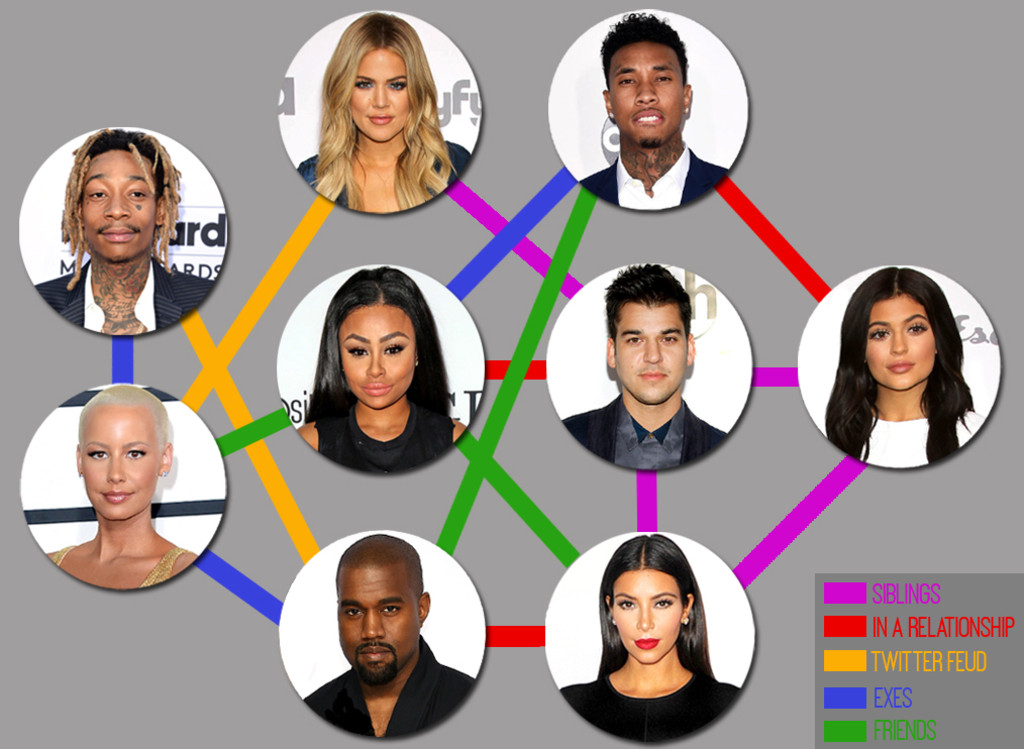 SIBLINGS
IN A RELATIONSHIP
TWITTER FEUD
EXES
FRIENDS